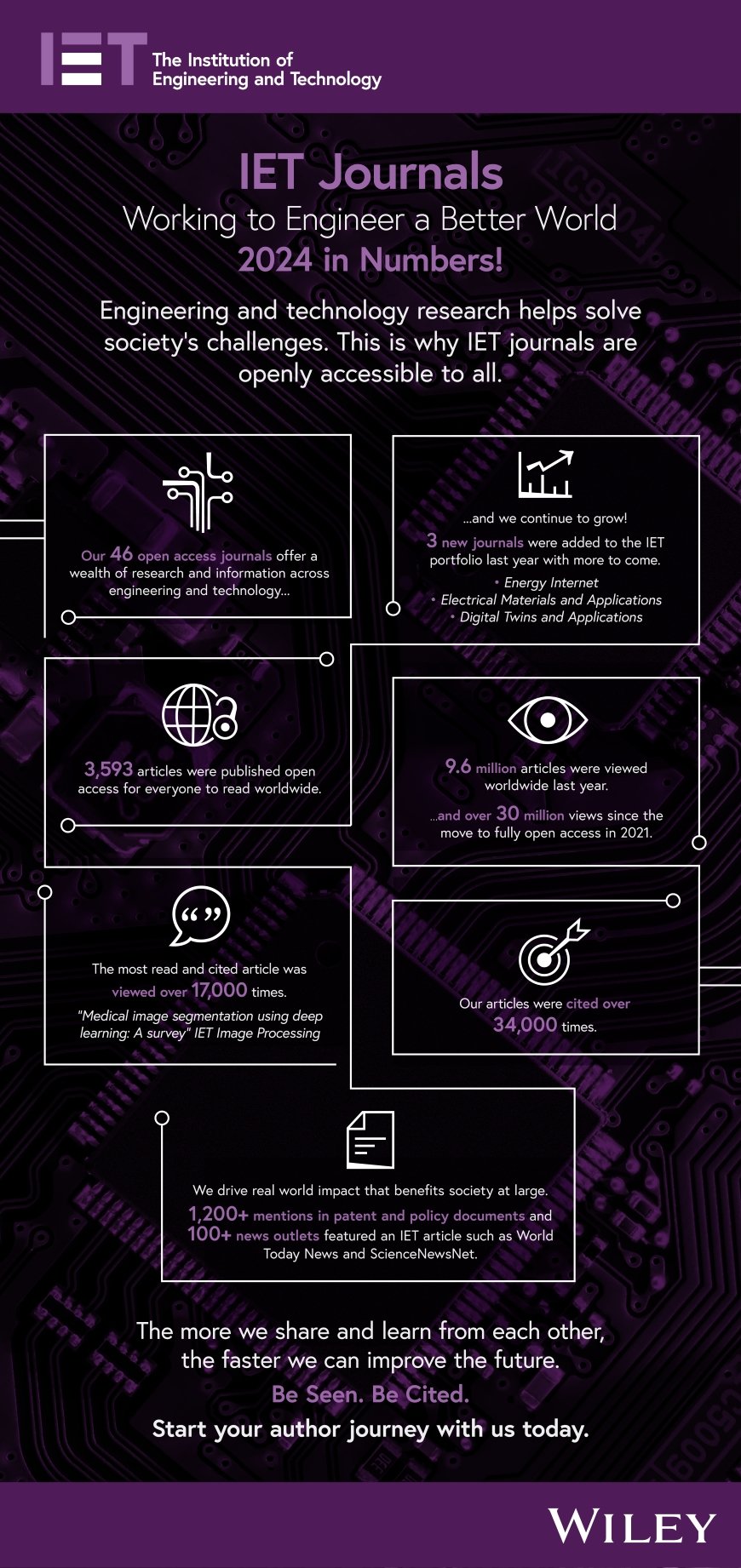 IET The Institution of Engineering and Technology

IET Journals
Working to Engineer a Better World
2024 in Numbers!

Engineering and technology research helps solve society's challenges. This is why IET journals are openly accessible to all.

Our 46 open access journals offer a wealth of research and information across engineering and technology...

...and we continue to grow!
3 new journals were added to the IET portfolio last year with more to come.
• Energy Internet
• Electrical Materials and Applications
• Digital Twins and Applications

3,593 articles were published open access for everyone to read worldwide.

9.6 million articles were viewed worldwide last year.
...and over 30 million views since the move to fully open access in 2021.

The most read and cited article was viewed over 17,000 times.
"Medical image segmentation using deep learning: A survey" IET Image Processing

Our articles were cited over 34,000 times.

We drive real world impact that benefits society at large.
1,200+ mentions in patent and policy documents and 100+ news outlets featured an IET article such as World Today News and ScienceNewsNet.

The more we share and learn from each other, the faster we can improve the future.
Be Seen. Be Cited.
Start your author journey with us today.

WILEY